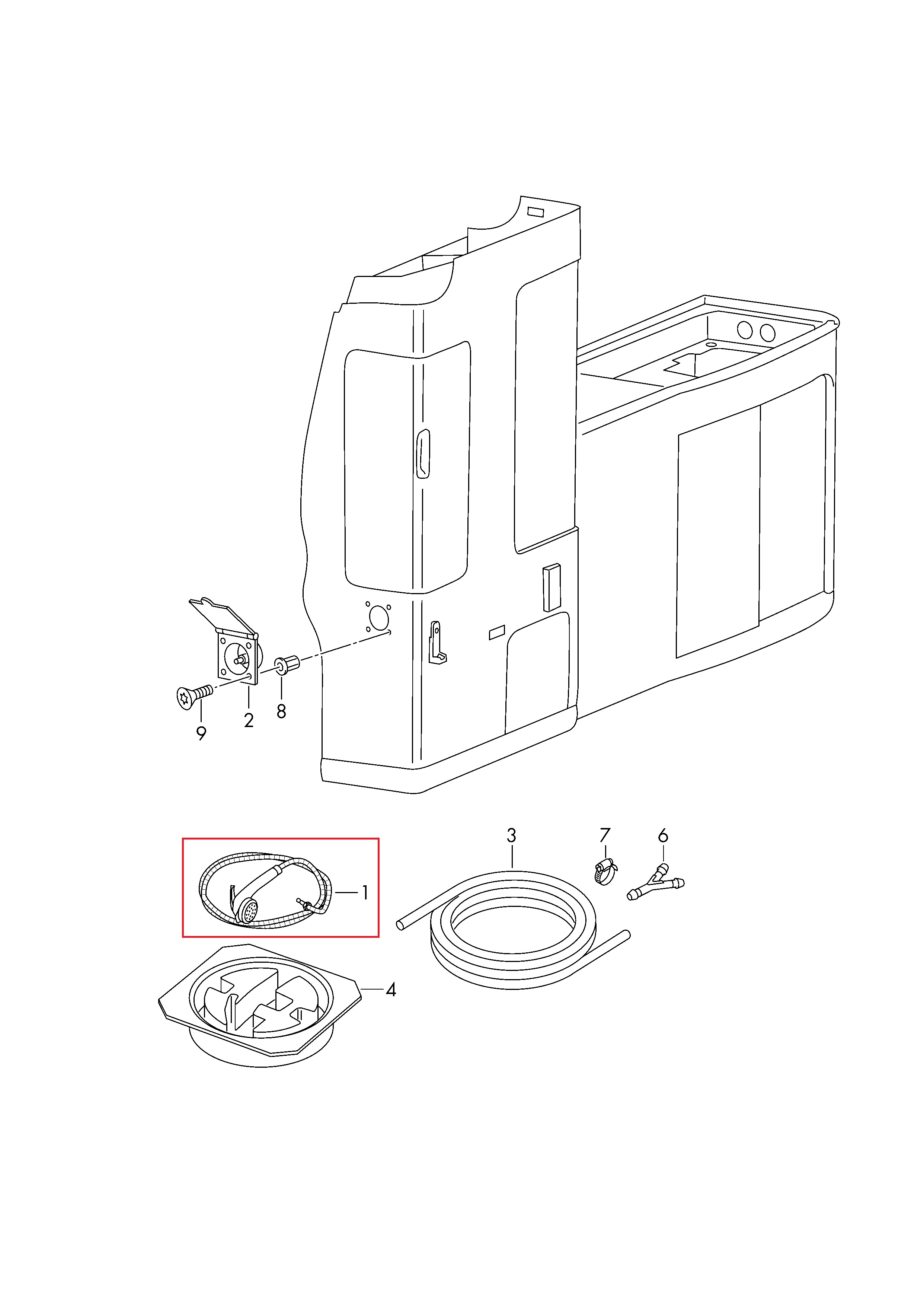 9
2
8
3
7
6
1
4